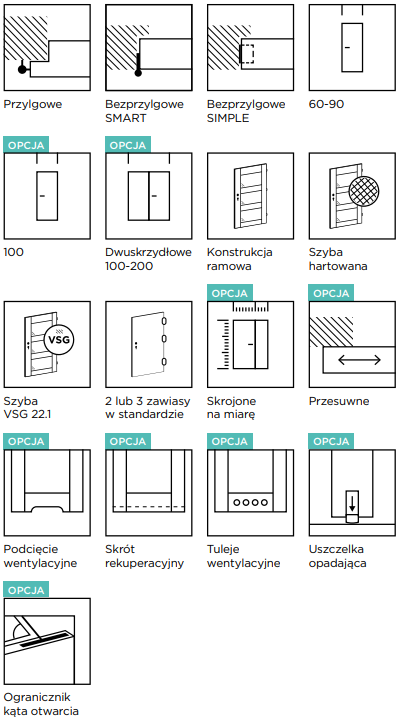 Przylgowe

Bezprzylgowe SMART

Bezprzylgowe SIMPLE

60-90

OPCJA

100

OPCJA

Dwuskrzydłowe 100-200

Konstrukcja ramowa

Szyba hartowana

VSG

Szyba VSG 22.1

2 lub 3 zawiasy w standardzie

OPCJA

Skrojone na miarę

OPCJA

Przesuwne

OPCJA

Podcięcie wentylacyjne

OPCJA

Skrót rekuperacyjny

OPCJA

Tuleje wentylacyjne

OPCJA

Uszczelka opadająca

OPCJA

Ogranicznik kąta otwarcia